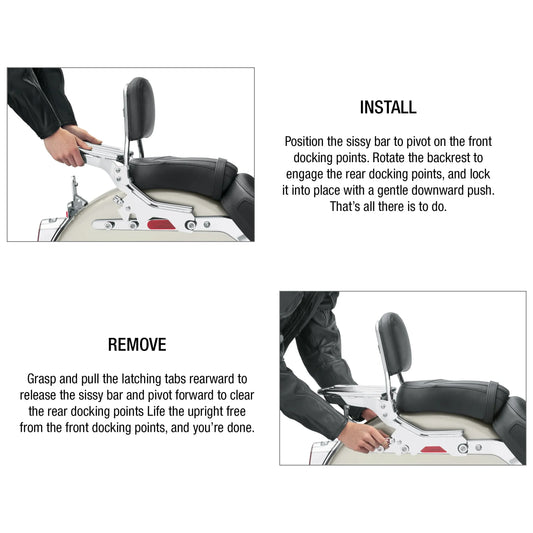 INSTALL

Position the sissy bar to pivot on the front docking points. Rotate the backrest to engage the rear docking points, and lock it into place with a gentle downward push. That's all there is to do.

REMOVE

Grasp and pull the latching tabs rearward to release the sissy bar and pivot forward to clear the rear docking points Life the upright free from the front docking points, and you're done.