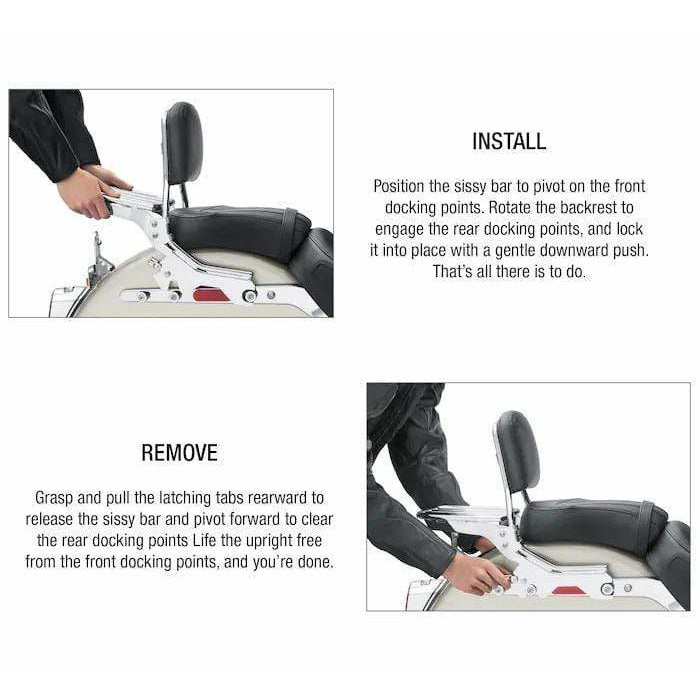 INSTALL

Position the sissy bar to pivot on the front docking points. Rotate the backrest to engage the rear docking points, and lock it into place with a gentle downward push. That's all there is to do.

REMOVE

Grasp and pull the latching tabs rearward to release the sissy bar and pivot forward to clear the rear docking points Life the upright free from the front docking points, and you're done.