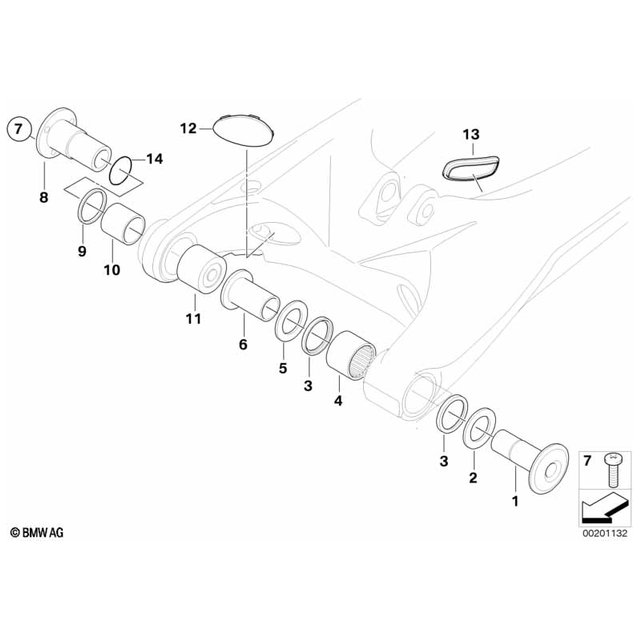 7
12
13
14
8
9
10
11
6
5
3
4
3
2
1
7
© BMW AG
00201132